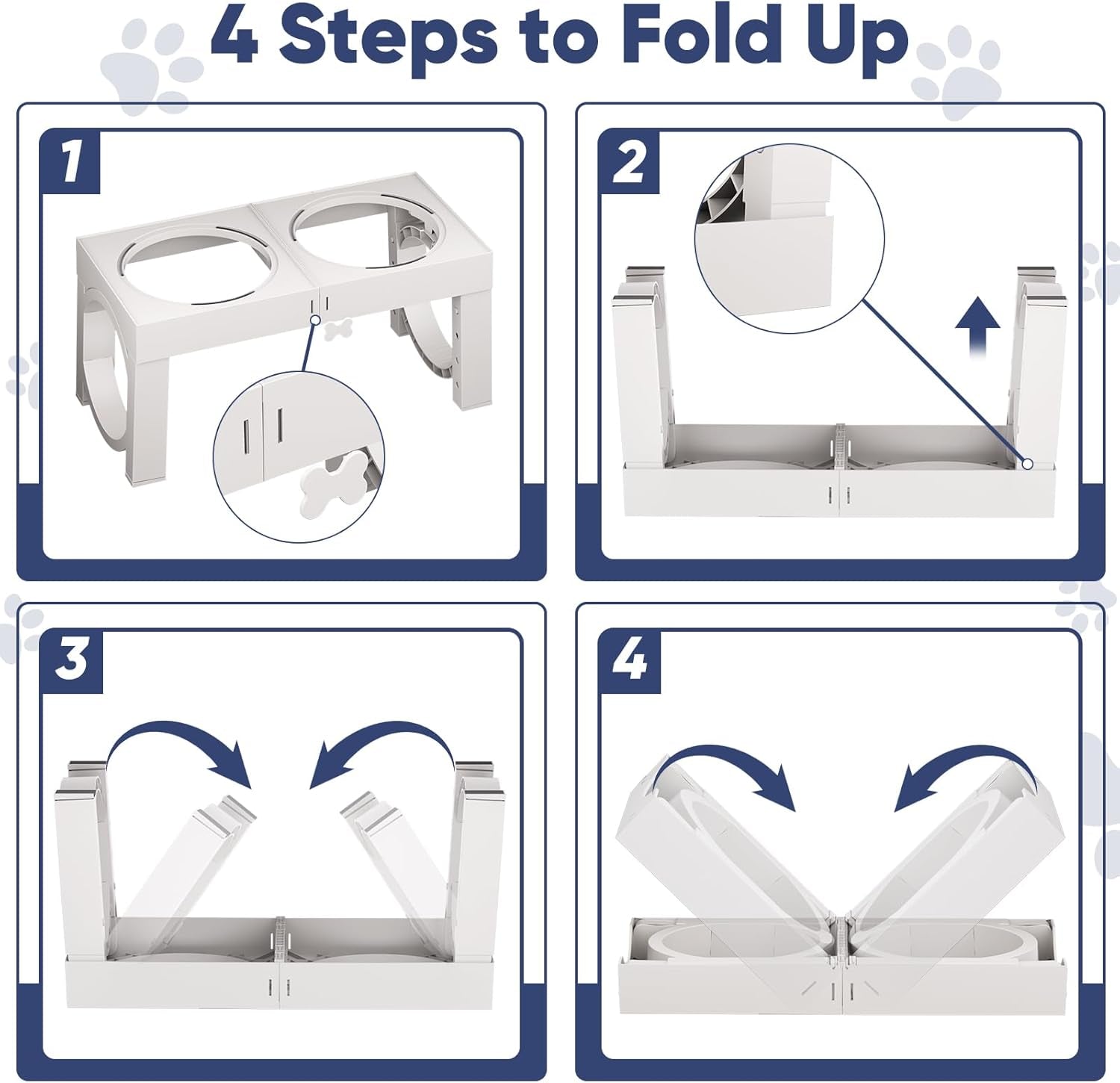 4 Steps to Fold Up

1

2

3

4