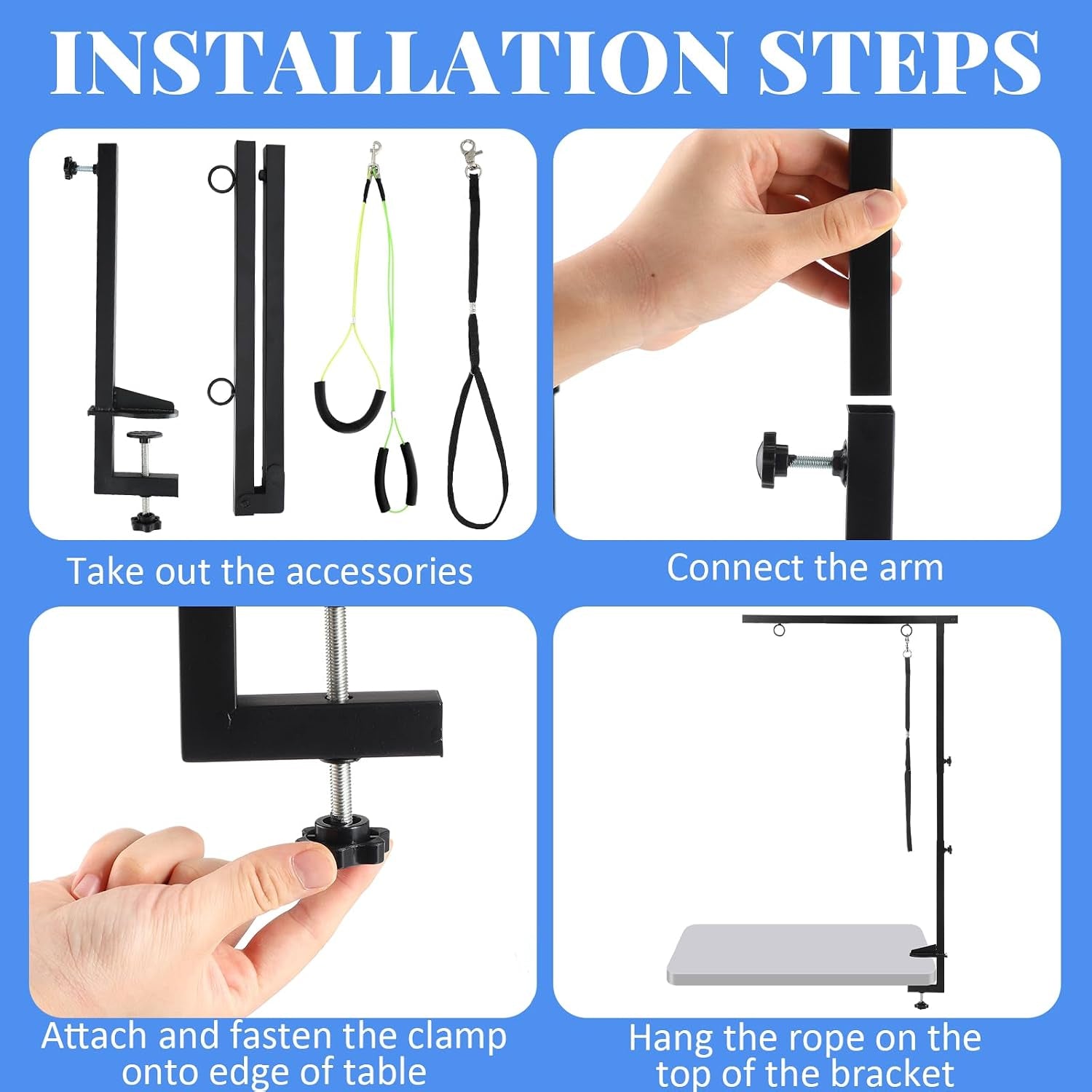 INSTALLATION STEPS

Take out the accessories

Connect the arm

Attach and fasten the clamp onto edge of table

Hang the rope on the top of the bracket