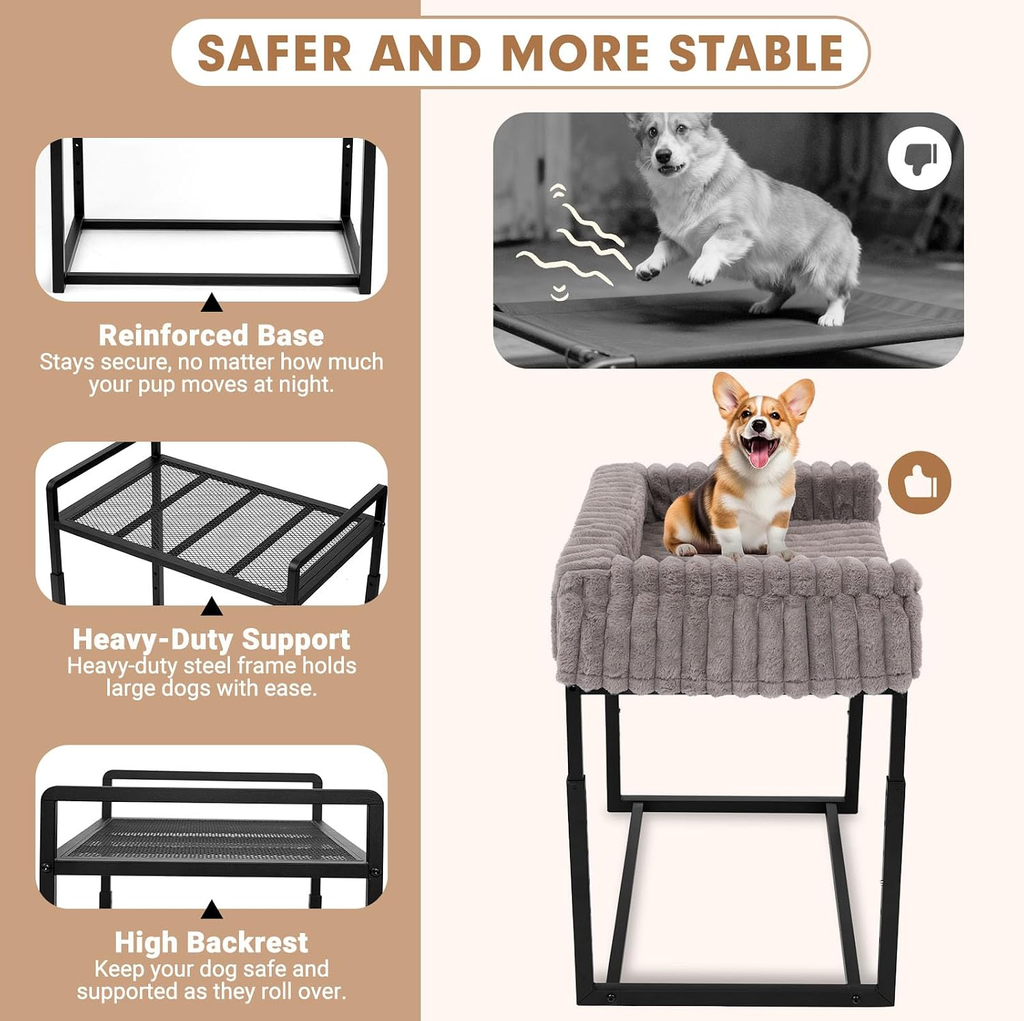 SAFER AND MORE STABLE

Reinforced Base
Stays secure, no matter how much your pup moves at night.

Heavy-Duty Support
Heavy-duty steel frame holds large dogs with ease.

High Backrest
Keep your dog safe and supported as they roll over.