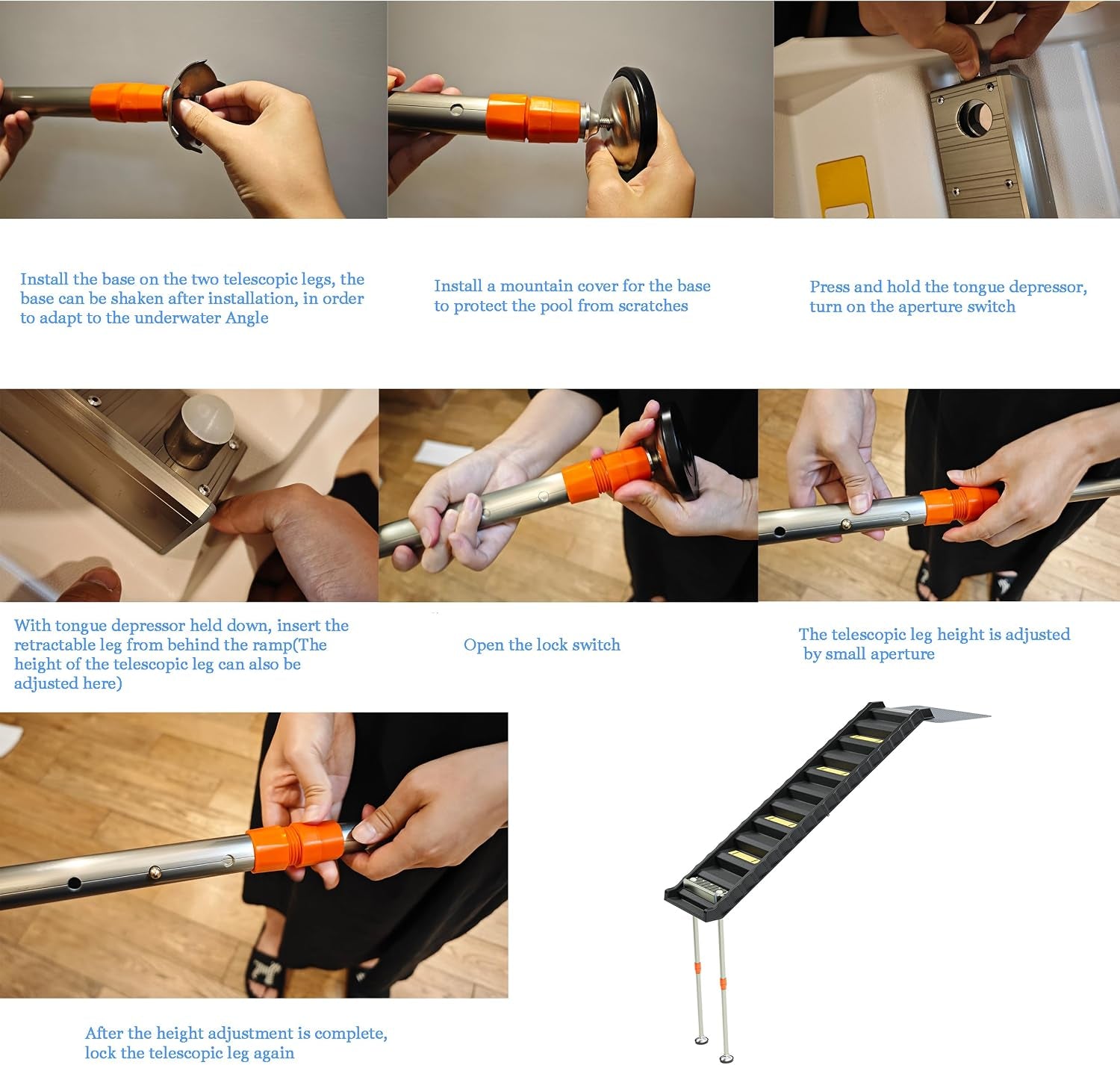 Install the base on the two telescopic legs, the base can be shaken after installation, in order to adapt to the underwater Angle

Install a mountain cover for the base to protect the pool from scratches

Press and hold the tongue depressor, turn on the aperture switch

With tongue depressor held down, insert the retractable leg from behind the ramp(The height of the telescopic leg can also be adjusted here)

Open the lock switch

The telescopic leg height is adjusted by small aperture

After the height adjustment is complete, lock the telescopic leg again