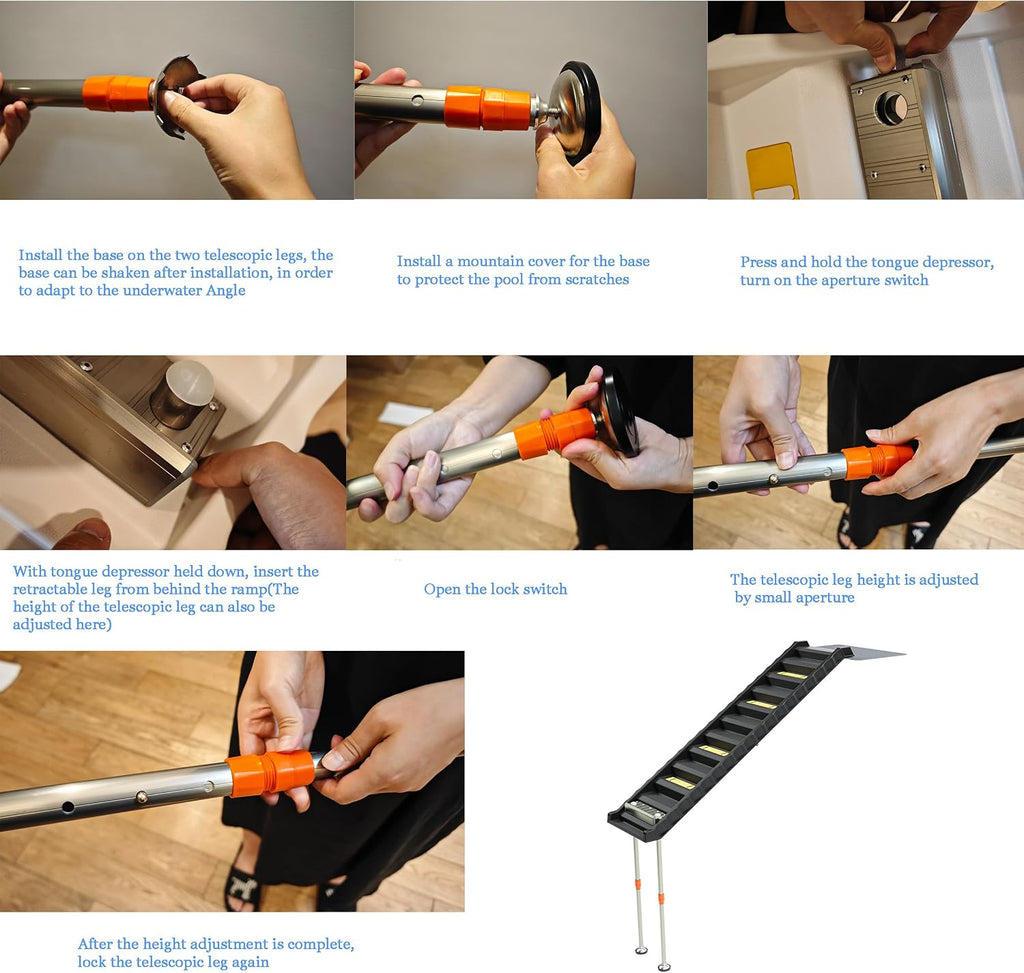 Install the base on the two telescopic legs, the base can be shaken after installation, in order to adapt to the underwater Angle

Install a mountain cover for the base to protect the pool from scratches

Press and hold the tongue depressor, turn on the aperture switch

With tongue depressor held down, insert the retractable leg from behind the ramp(The height of the telescopic leg can also be adjusted here)

Open the lock switch

The telescopic leg height is adjusted by small aperture

After the height adjustment is complete, lock the telescopic leg again