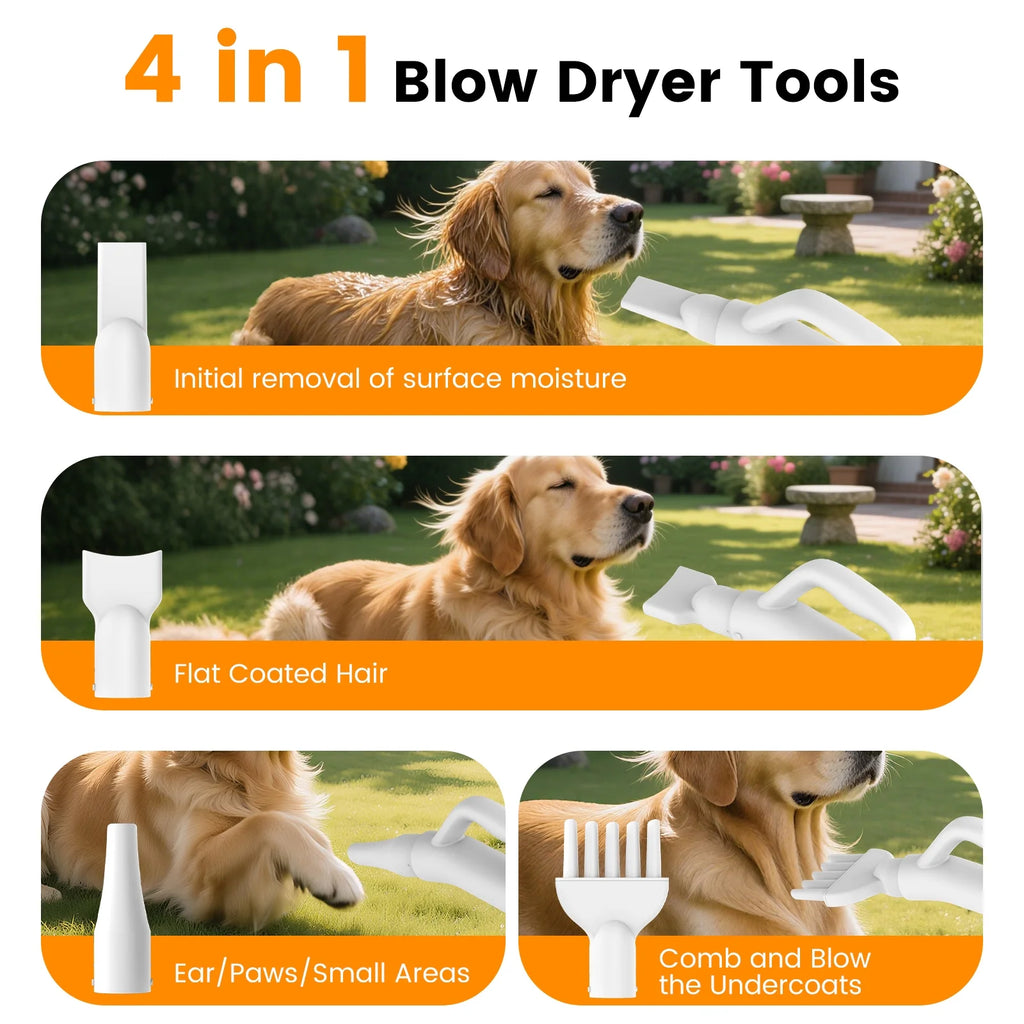 4 in 1 Blow Dryer Tools

Initial removal of surface moisture

Flat Coated Hair

Ear/Paws/Small Areas

Comb and Blow the Undercoats